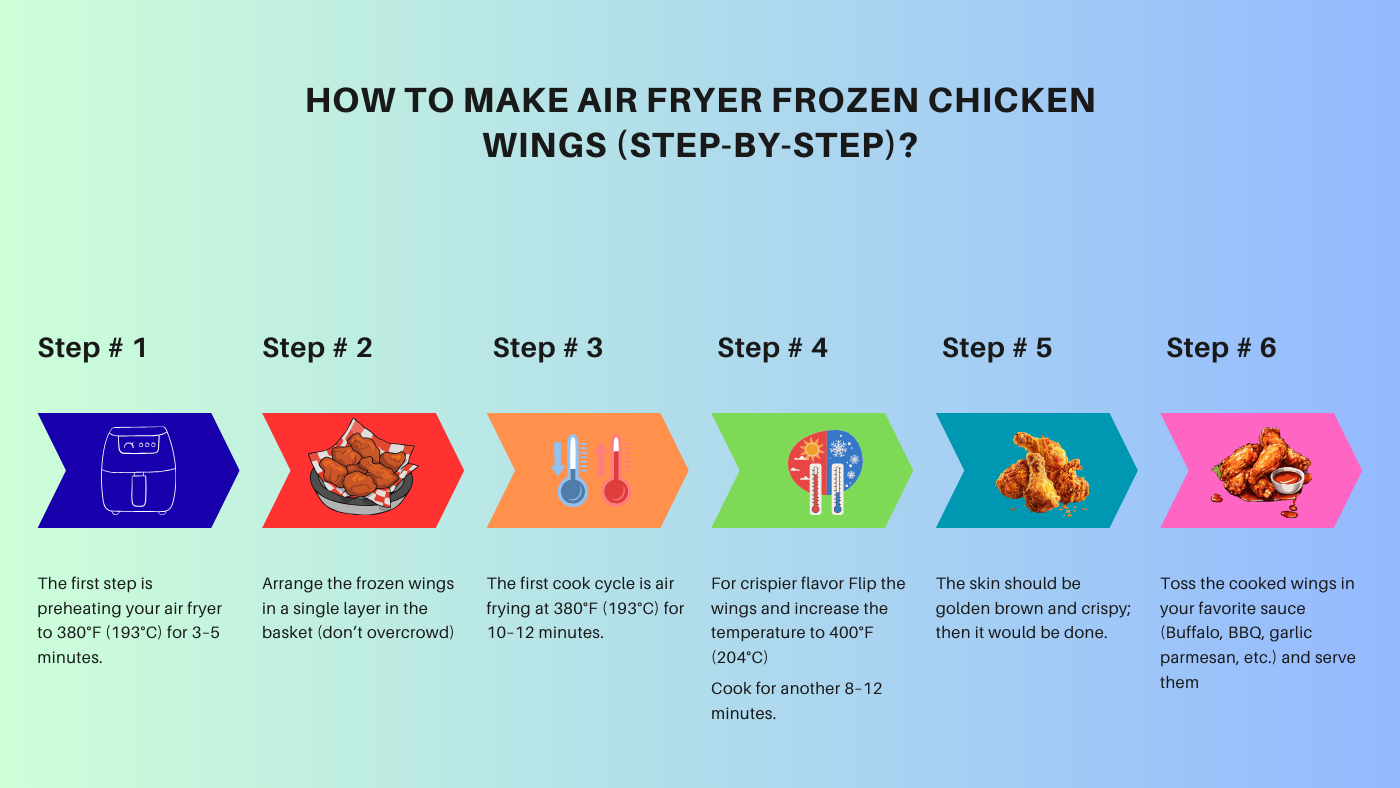 HOW TO MAKE AIR FRYER FROZEN CHICKEN WINGS (STEP-BY-STEP)?

Step # 1

The first step is preheating your air fryer to 380°F (193°C) for 3–5 minutes.

Step # 2

Arrange the frozen wings in a single layer in the basket (don't overcrowd)

Step # 3

The first cook cycle is air frying at 380°F (193°C) for 10–12 minutes.

Step # 4

For crispier flavor Flip the wings and increase the temperature to 400°F (204°C)

Cook for another 8–12 minutes.

Step # 5

The skin should be golden brown and crispy; then it would be done.

Step # 6

Toss the cooked wings in your favorite sauce (Buffalo, BBQ, garlic parmesan, etc.) and serve them